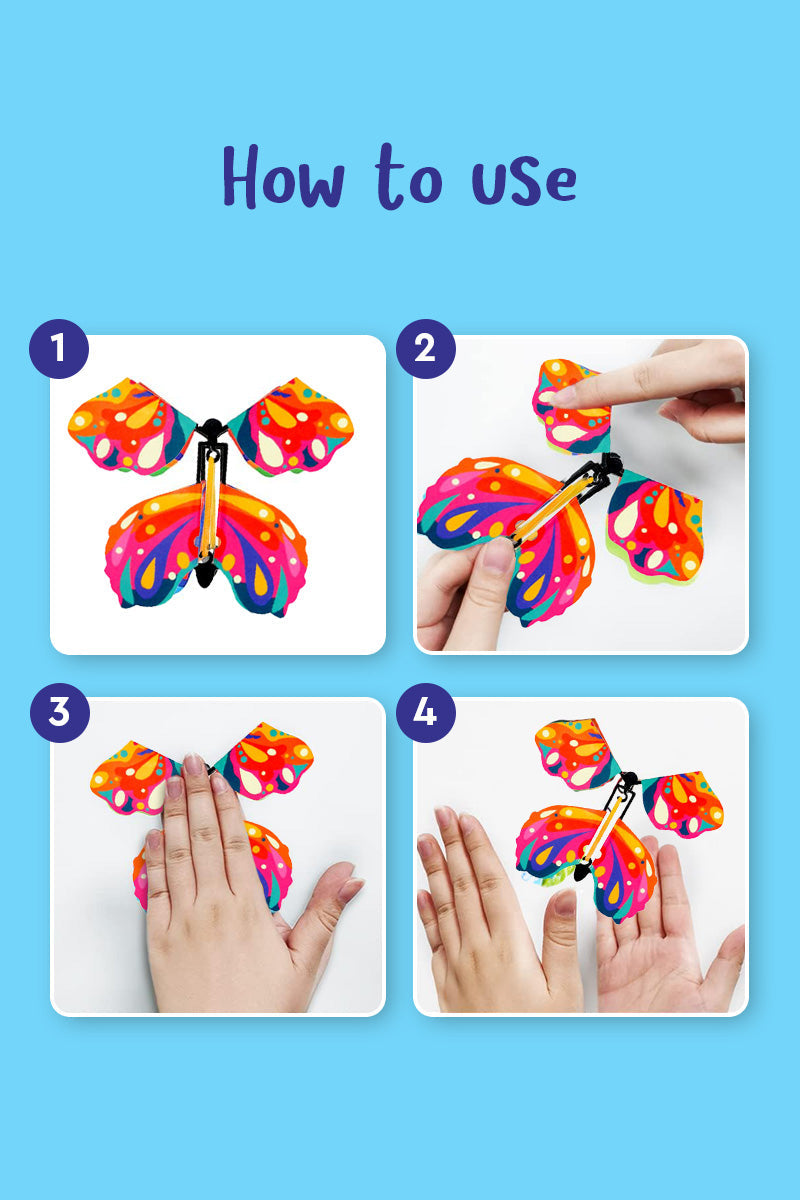 How to use

1

2

3

4