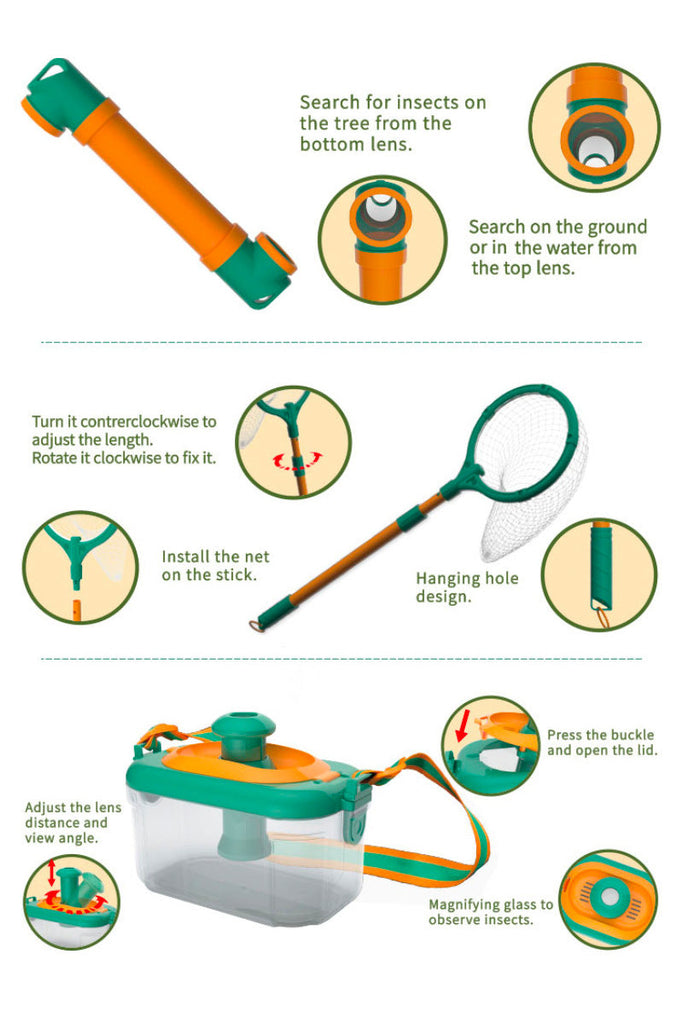 Search for insects on the tree from the bottom lens.

Search on the ground or in the water from the top lens.

Turn it contrerclockwise to adjust the length. Rotate it clockwise to fix it.

Install the net on the stick.

Hanging hole design.

Press the buckle and open the lid.

Adjust the lens distance and view angle.

Magnifying glass to observe insects.