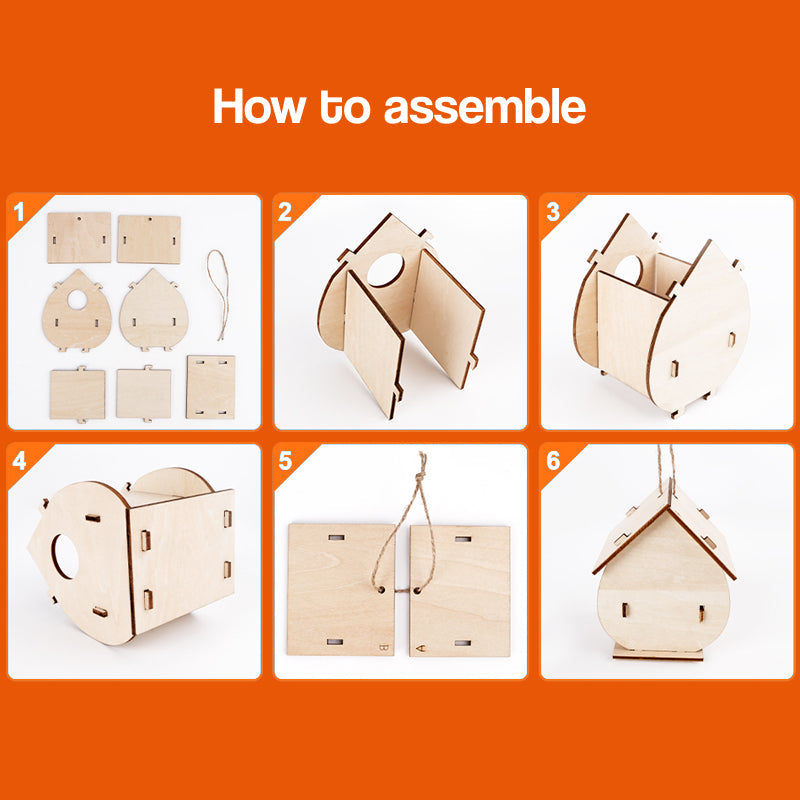 How to assemble

1

2

3

4

5

B A

6