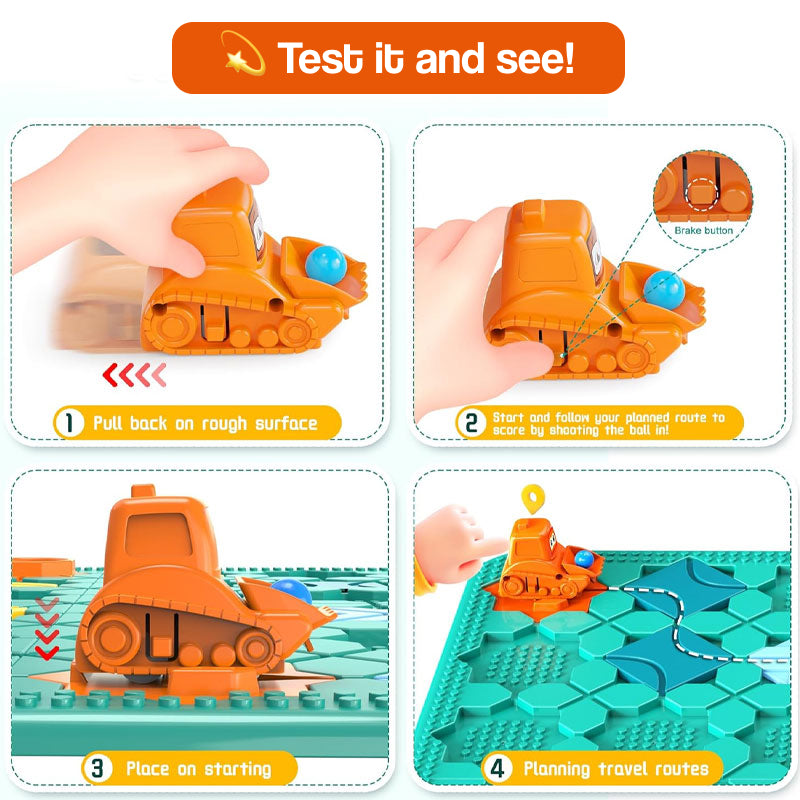 Test it and see!

Brake button

1 Pull back on rough surface

2 Start and follow your planned route to score by shooting the ball in!

3 Place on starting

4 Planning travel routes